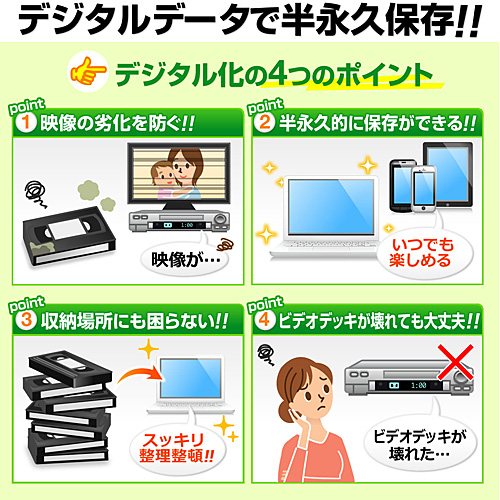 デジタルデータで半永久保存!!

デジタル化の4つのポイント

point 1 映像の劣化を防ぐ!!

1:00

映像が…

point 2 半永久的に保存ができる!!

いつでも楽しめる

point 3 収納場所にも困らない!!

スッキリ整理整頓!!

point 4 ビデオデッキが壊れても大丈夫!!

1:00

ビデオデッキが壊れた…