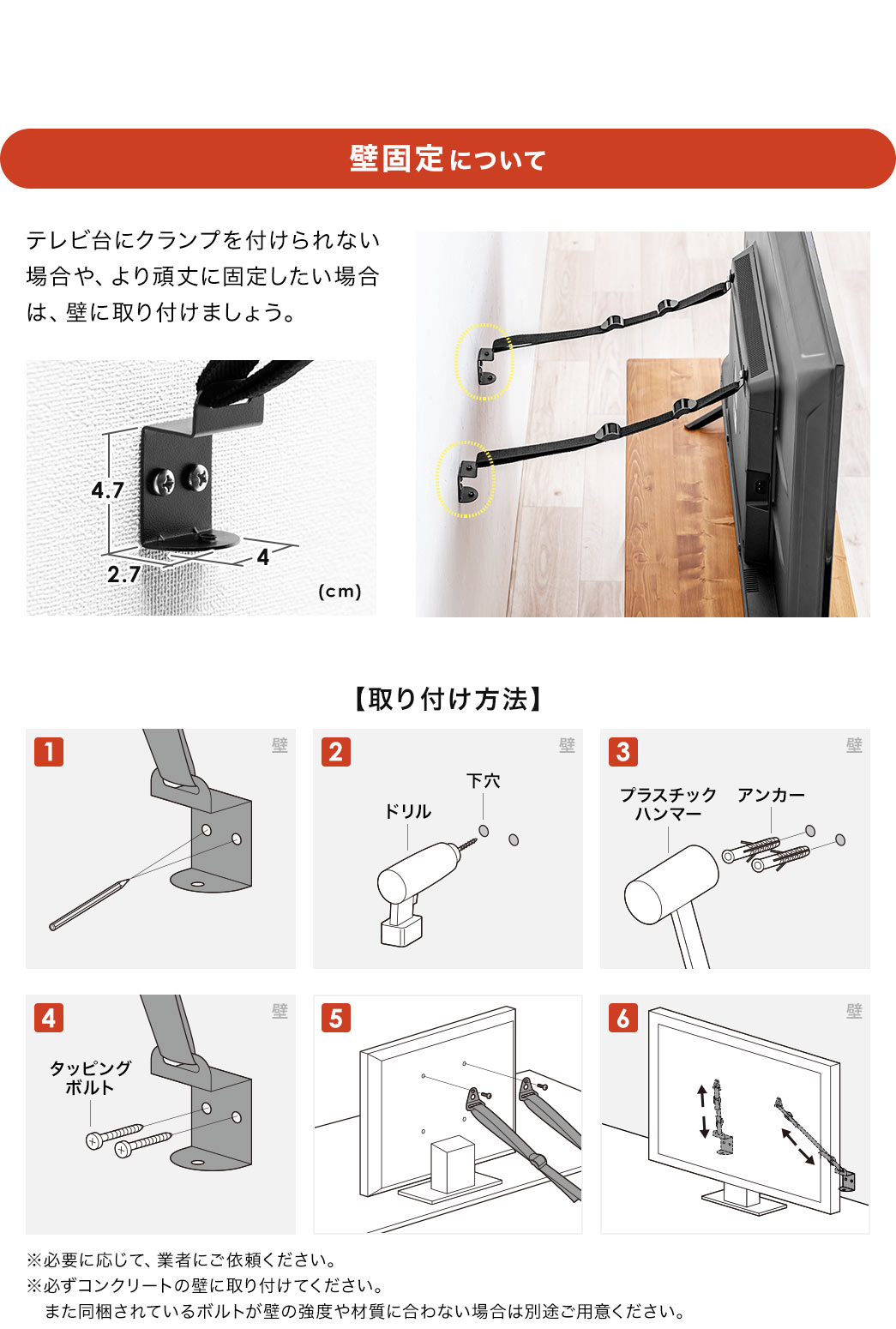 壁固定について

テレビ台にクランプを付けられない場合や、より頑丈に固定したい場合は、壁に取り付けましょう。

4.7
2.7
4
(cm)

【取り付け方法】

1
壁

2
壁
下穴
ドリル

3
壁
プラスチックハンマー
アンカー

4
壁
タッピングボルト

5

6
壁

※必要に応じて、業者にご依頼ください。
※必ずコンクリートの壁に取り付けてください。
また同梱されているボルトが壁の強度や材質に合わない場合は別途ご用意ください。