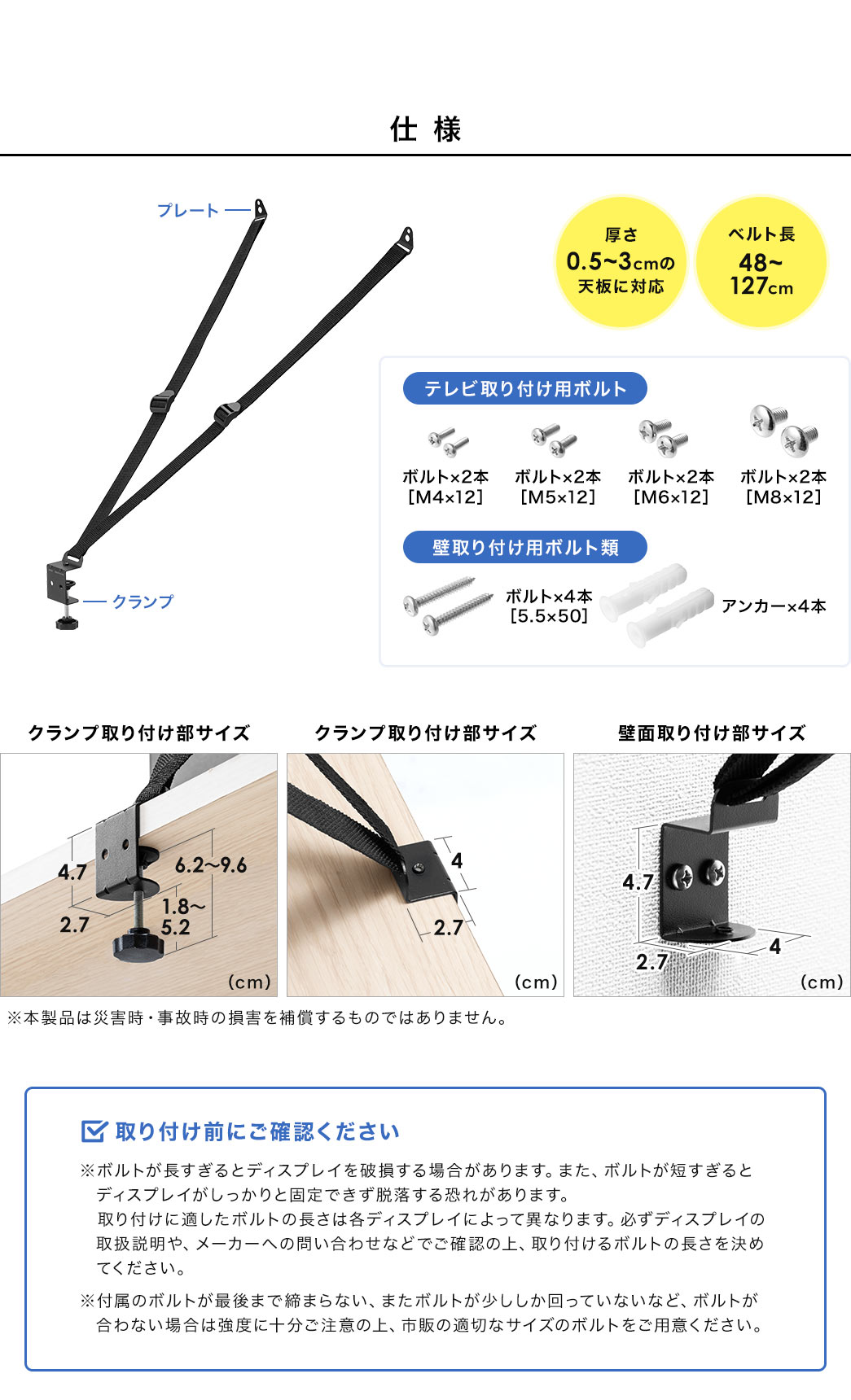 仕様

プレート

クランプ

厚さ
0.5~3cmの
天板に対応

ベルト長
48~
127cm

テレビ取り付け用ボルト

ボルト×2本
[M4×12]

ボルト×2本
[M5×12]

ボルト×2本
[M6×12]

ボルト×2本
[M8×12]

壁取り付け用ボルト類

ボルト×4本
[5.5×50]

アンカー×4本

クランプ取り付け部サイズ

4.7
6.2~9.6
1.8~
5.2
2.7
(cm)

クランプ取り付け部サイズ

4
2.7
(cm)

壁面取り付け部サイズ

4.7
2.7
4
(cm)

※本製品は災害時・事故時の損害を補償するものではありません。

取り付け前にご確認ください

※ボルトが長すぎるとディスプレイを破損する場合があります。また、ボルトが短すぎるとディスプレイがしっかりと固定できず脱落する恐れがあります。
取り付けに適したボルトの長さは各ディスプレイによって異なります。必ずディスプレイの取扱説明や、メーカーへの問い合わせなどでご確認の上、取り付けるボルトの長さを決めてください。

※付属のボルトが最後まで締まらない、またボルトが少ししか回っていないなど、ボルトが合わない場合は強度に十分ご注意の上、市販の適切なサイズのボルトをご用意ください。